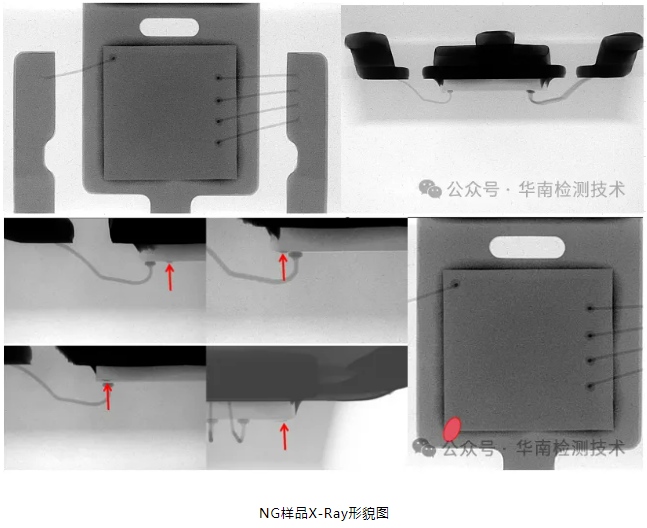 公众号 · 华南检测技术

公众号 · 华南检测技术

NG样品X-Ray形貌图